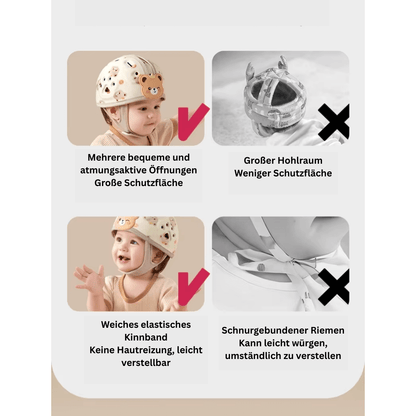 Mehrere bequeme und atmungsaktive Öffnungen
Große Schutzfläche

Großer Hohlraum
Weniger Schutzfläche

Weiches elastisches Kinnband
Keine Hautreizung, leicht verstellbar

Schnurgebundener Riemen
Kann leicht würgen, umständlich zu verstellen